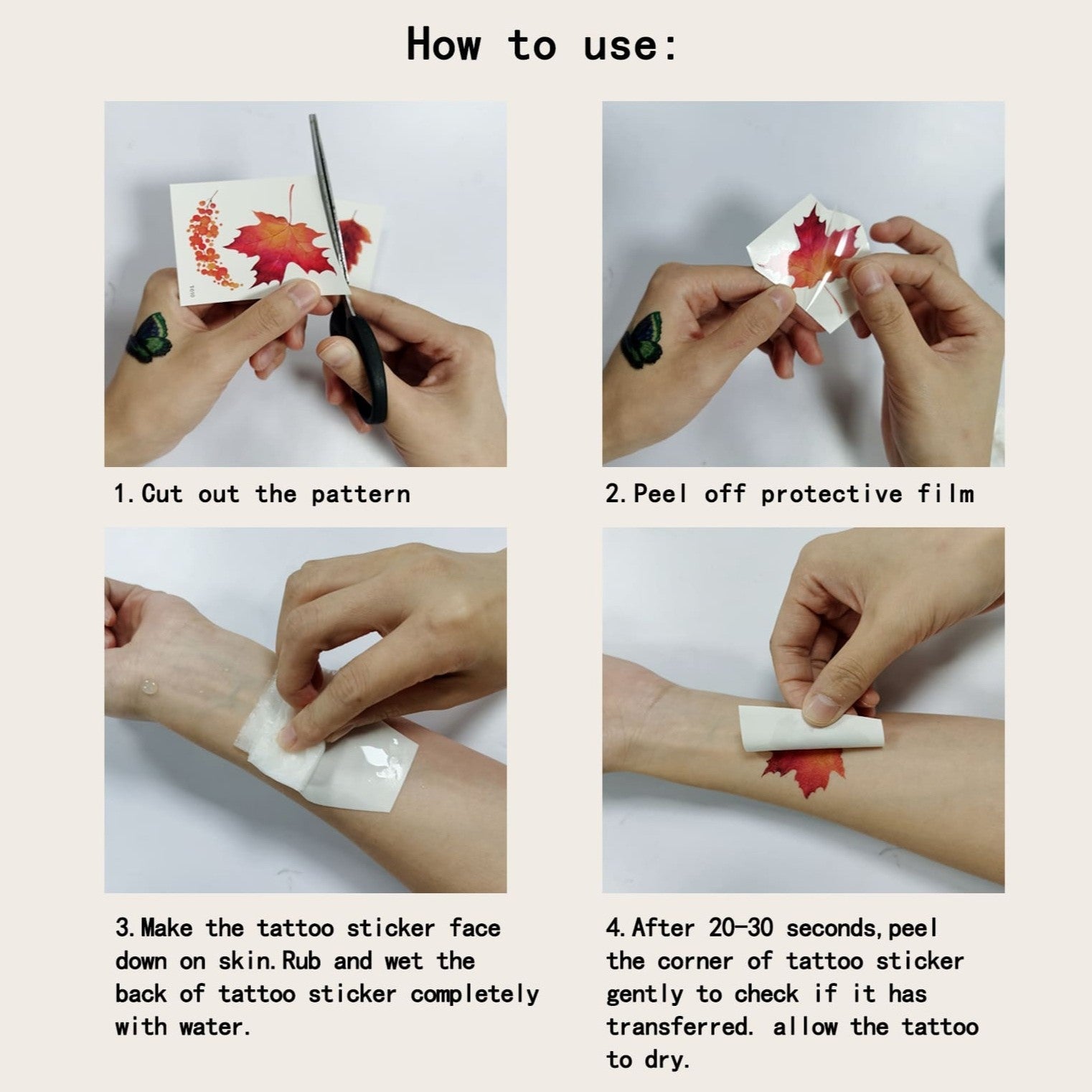 How to use:

1.Cut out the pattern

2.Peel off protective film

3.Make the tattoo sticker face down on skin.Rub and wet the back of tattoo sticker completely with water.

4.After 20-30 seconds,peel the corner of tattoo sticker gently to check if it has transferred. allow the tattoo to dry.