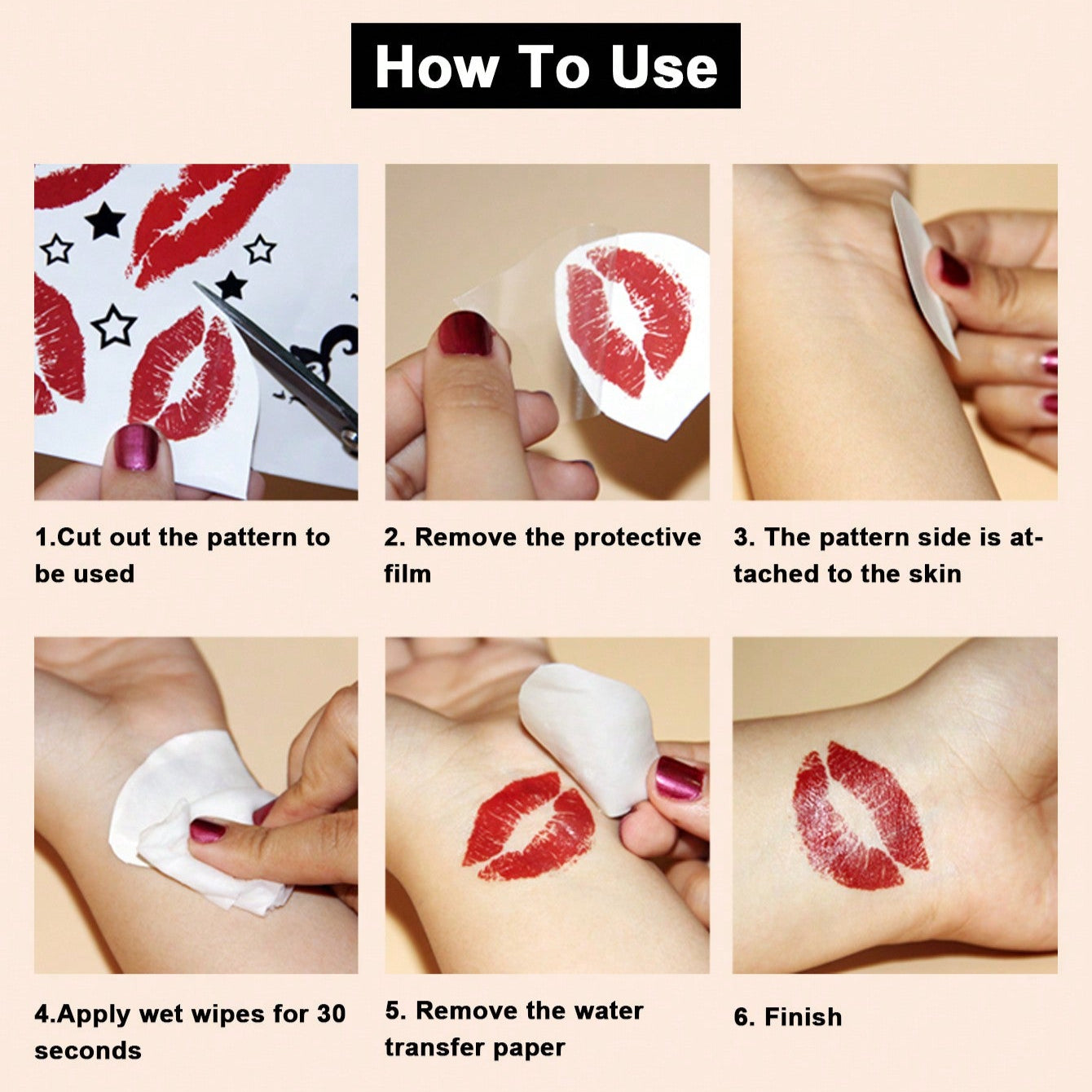 How To Use

1.Cut out the pattern to be used

2. Remove the protective film

3. The pattern side is attached to the skin

4.Apply wet wipes for 30 seconds

5. Remove the water transfer paper

6. Finish