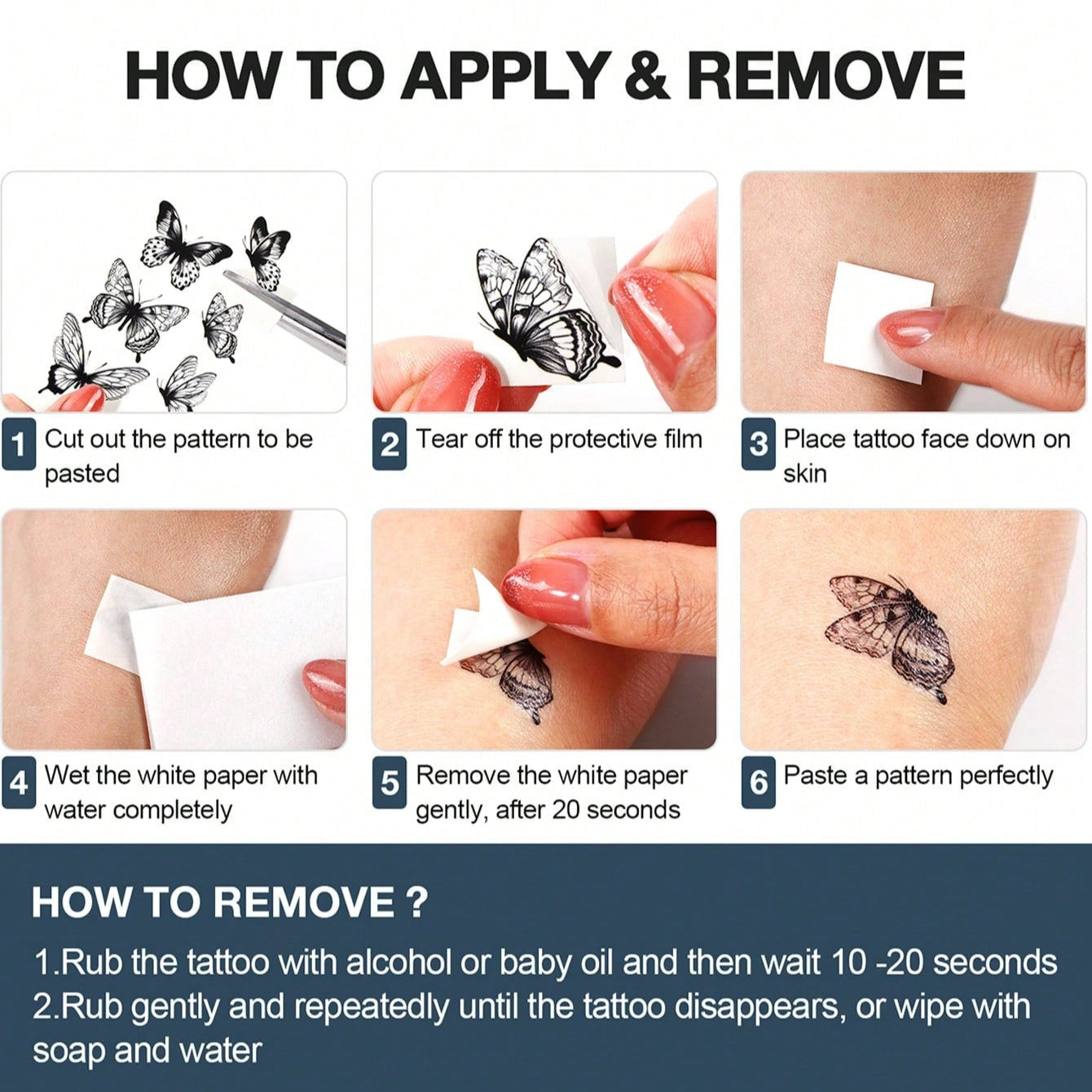 HOW TO APPLY & REMOVE

1 Cut out the pattern to be pasted

2 Tear off the protective film

3 Place tattoo face down on skin

4 Wet the white paper with water completely

5 Remove the white paper gently, after 20 seconds

6 Paste a pattern perfectly

HOW TO REMOVE ?

1.Rub the tattoo with alcohol or baby oil and then wait 10 -20 seconds
2.Rub gently and repeatedly until the tattoo disappears, or wipe with soap and water