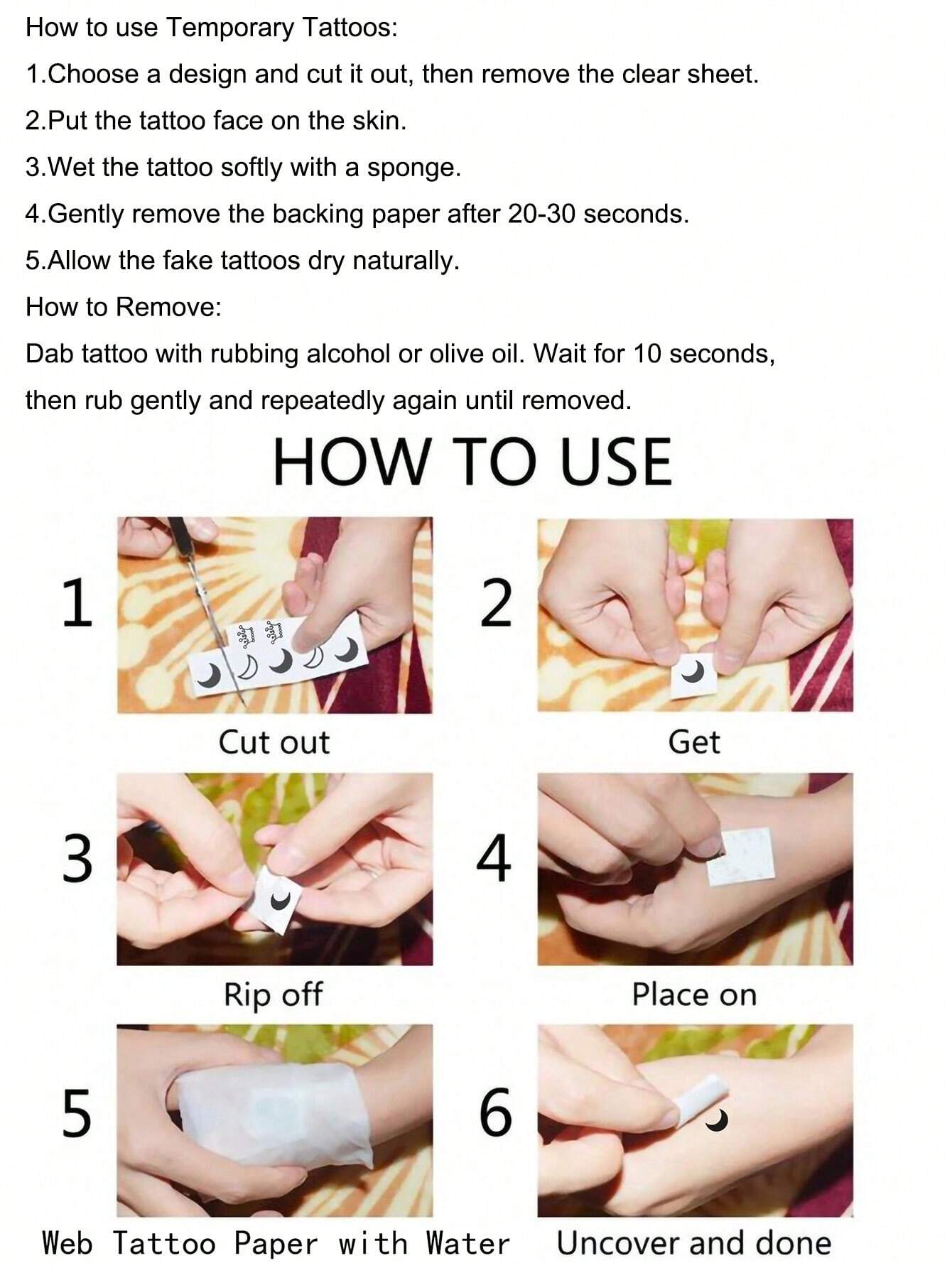 How to use Temporary Tattoos:

1.Choose a design and cut it out, then remove the clear sheet.

2.Put the tattoo face on the skin.

3.Wet the tattoo softly with a sponge.

4.Gently remove the backing paper after 20-30 seconds.

5.Allow the fake tattoos dry naturally.

How to Remove:

Dab tattoo with rubbing alcohol or olive oil. Wait for 10 seconds, then rub gently and repeatedly again until removed.

HOW TO USE

1

Cut out

2

Get

3

Rip off

4

Place on

5

Web Tattoo Paper with Water

6

Uncover and done